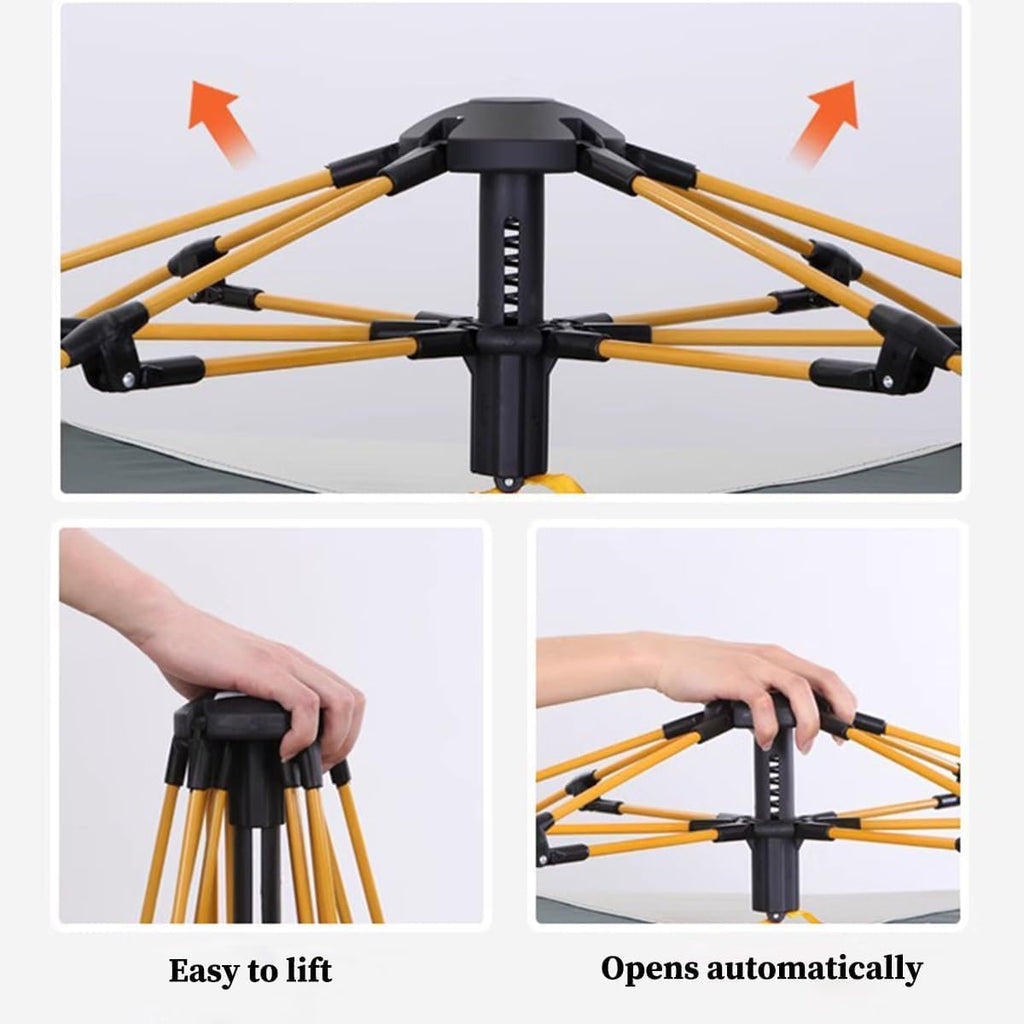 Easy to lift

Opens automatically